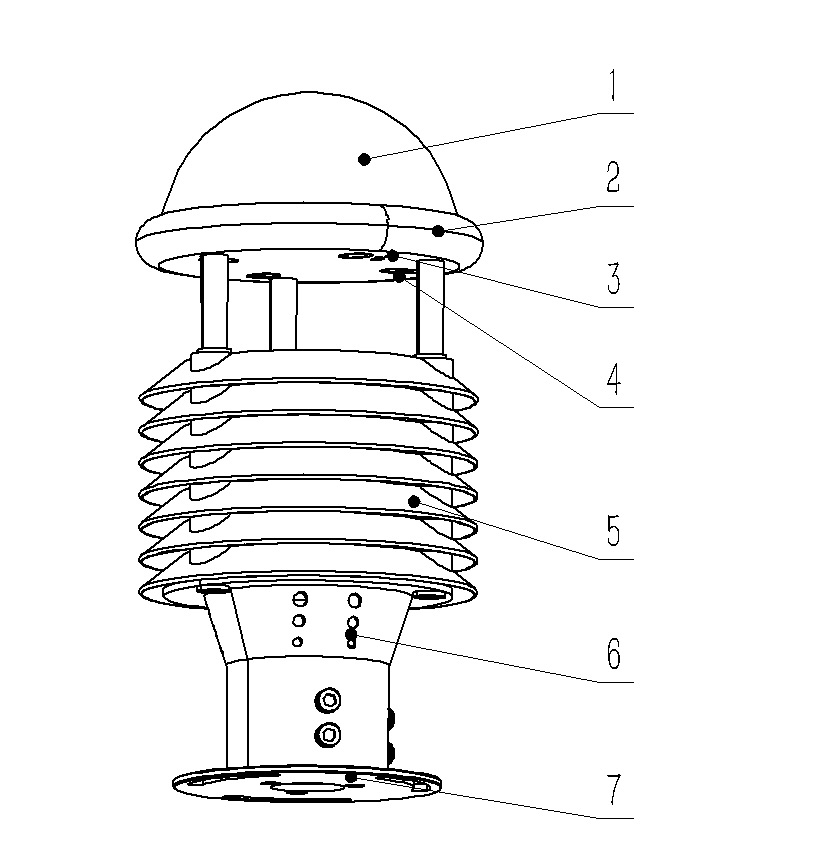 1
2
3
4
5
6
7